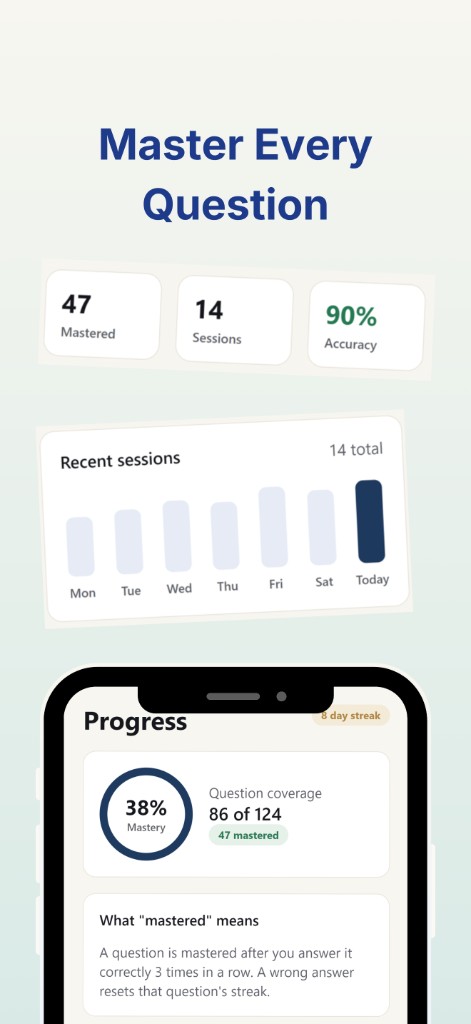 Master Every Question

47
Mastered

14
Sessions

90%
Accuracy

Recent sessions
14 total

Mon Tue Wed Thu Fri Sat Today

Progress
8 day streak

38%
Mastery

Question coverage
86 of 124
47 mastered

What "mastered" means

A question is mastered after you answer it correctly 3 times in a row. A wrong answer resets that question's streak.